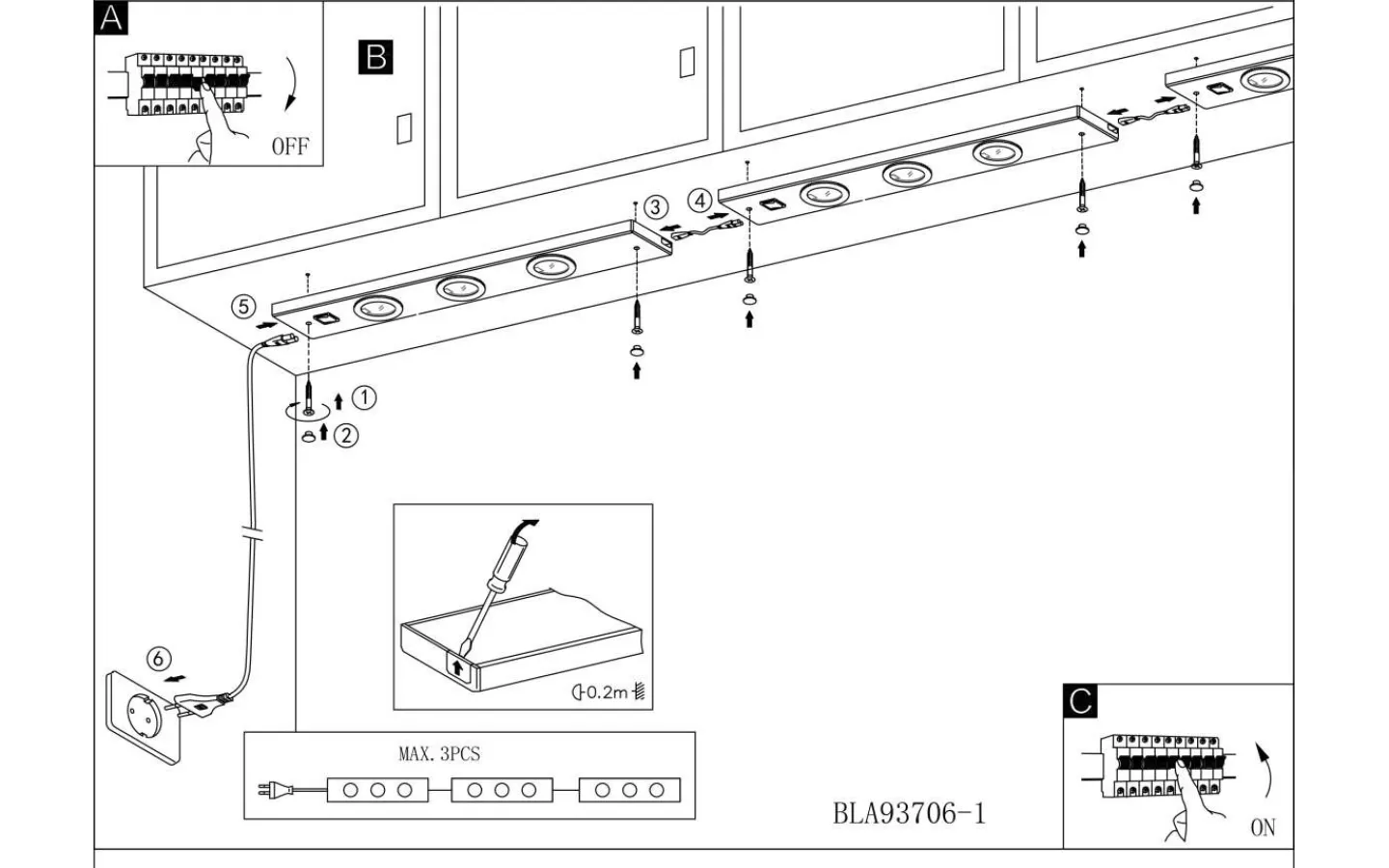 A

OFF

B

③ ④

⑤

① ②

⑥

0.2m

MAX. 3PCS

BLA93706-1

C

ON