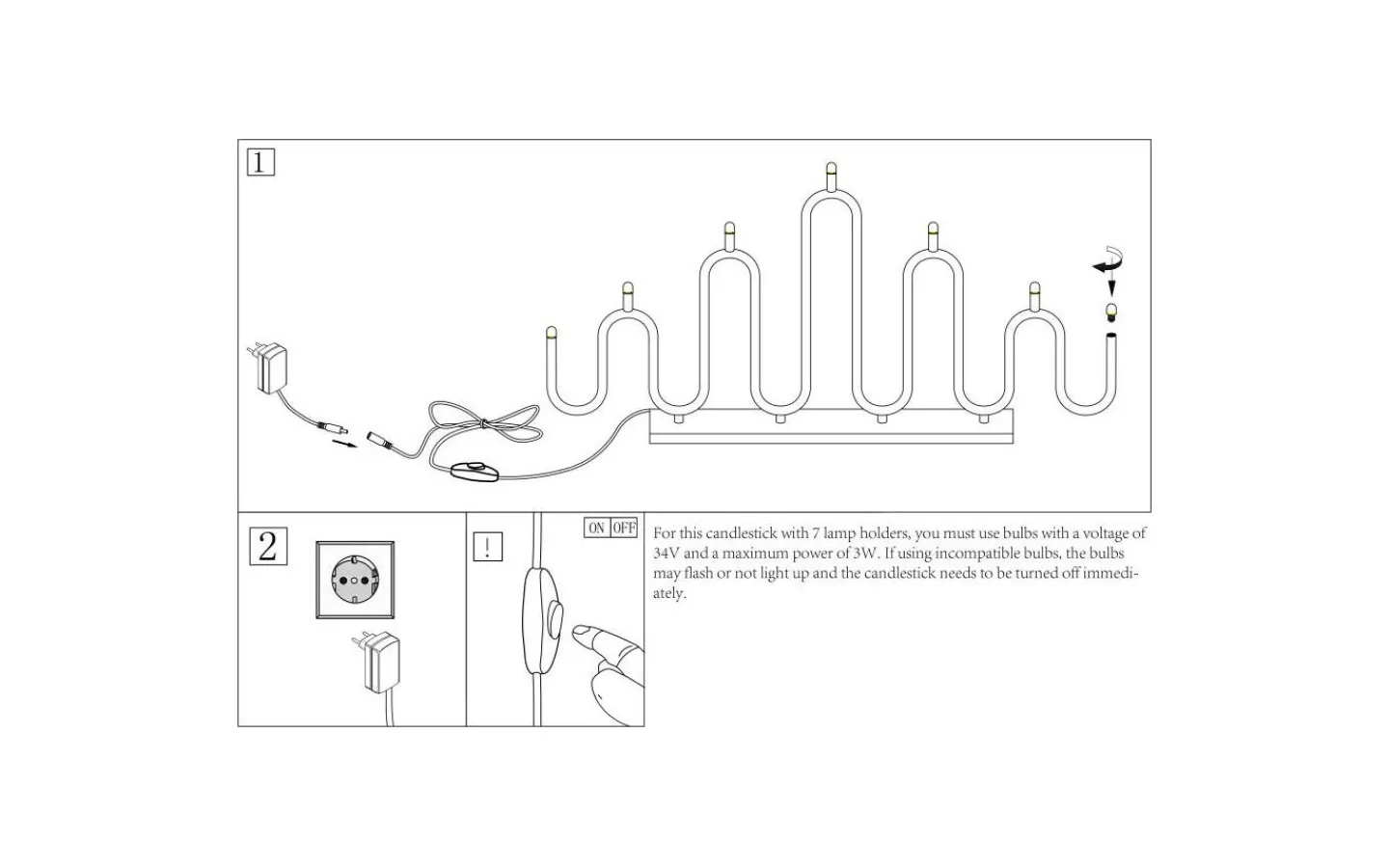 1

2

!

ON OFF

For this candlestick with 7 lamp holders, you must use bulbs with a voltage of 34V and a maximum power of 3W. If using incompatible bulbs, the bulbs may flash or not light up and the candlestick needs to be turned off immediately.