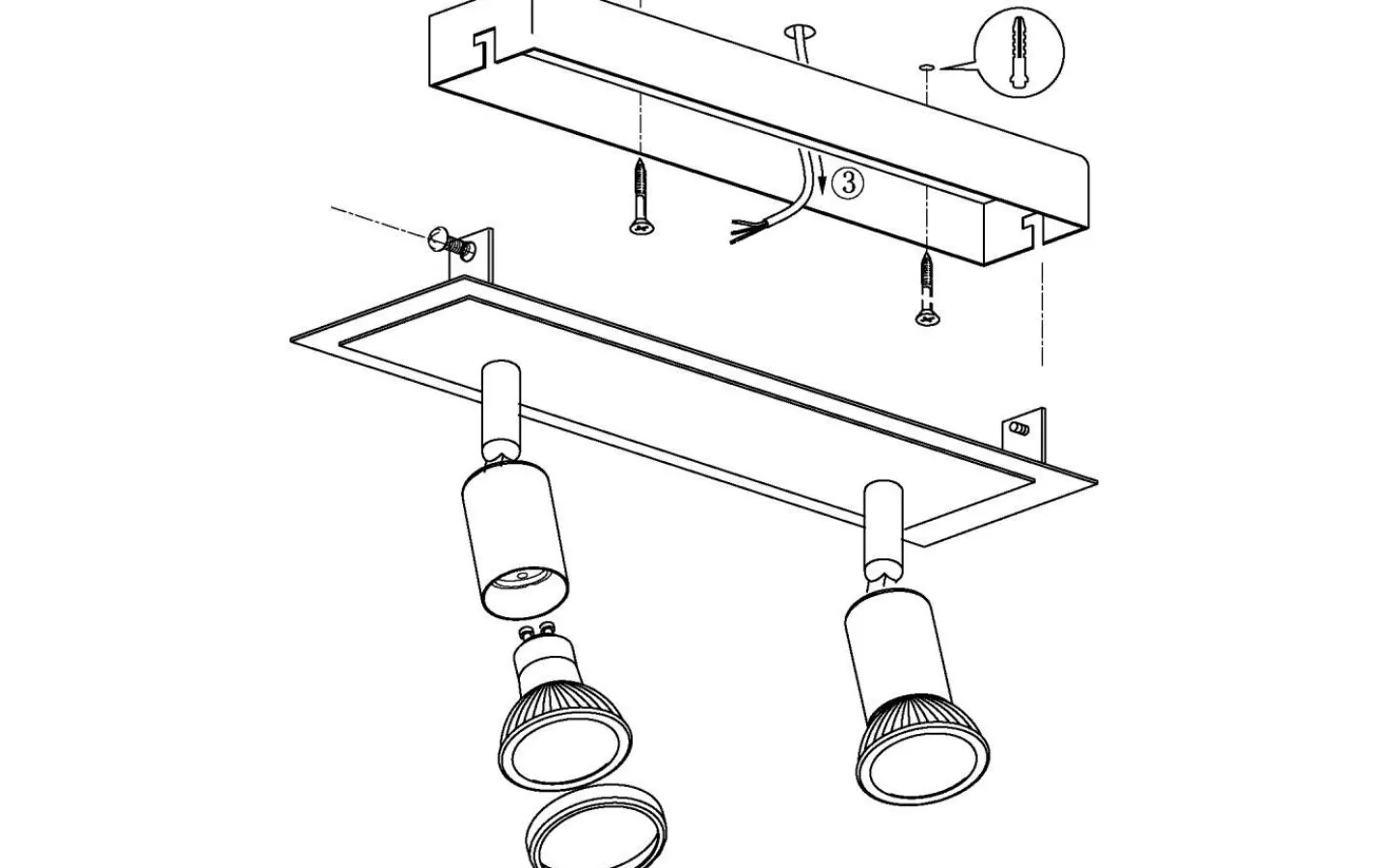 ③