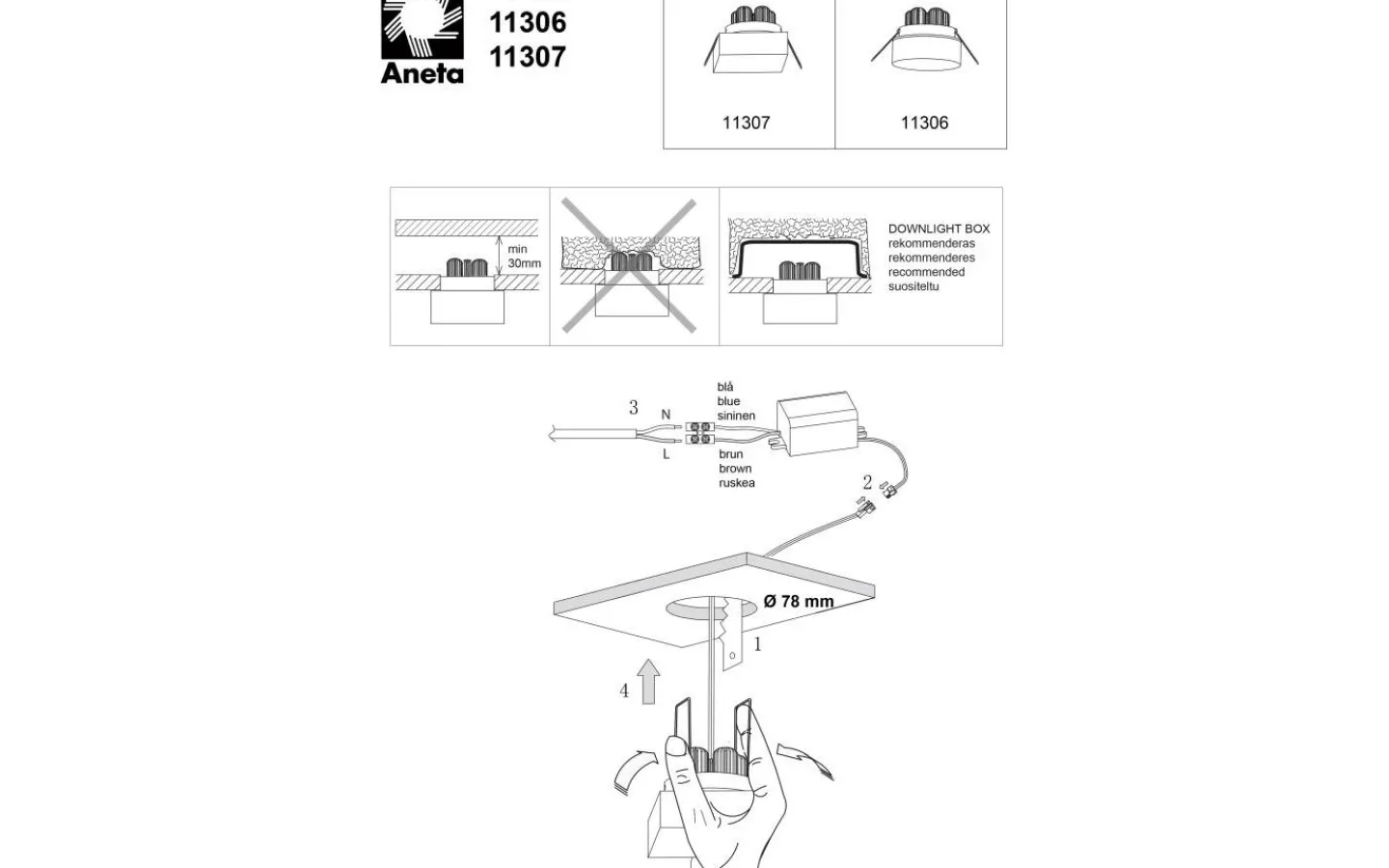 Aneta

11306
11307

11307

11306

min
30mm

DOWNLIGHT BOX
rekommenderas
rekommenderes
recommended
suositeltu

3

N

L

blå
blue
sininen

brun
brown
ruskea

2

Ø 78 mm

1

4