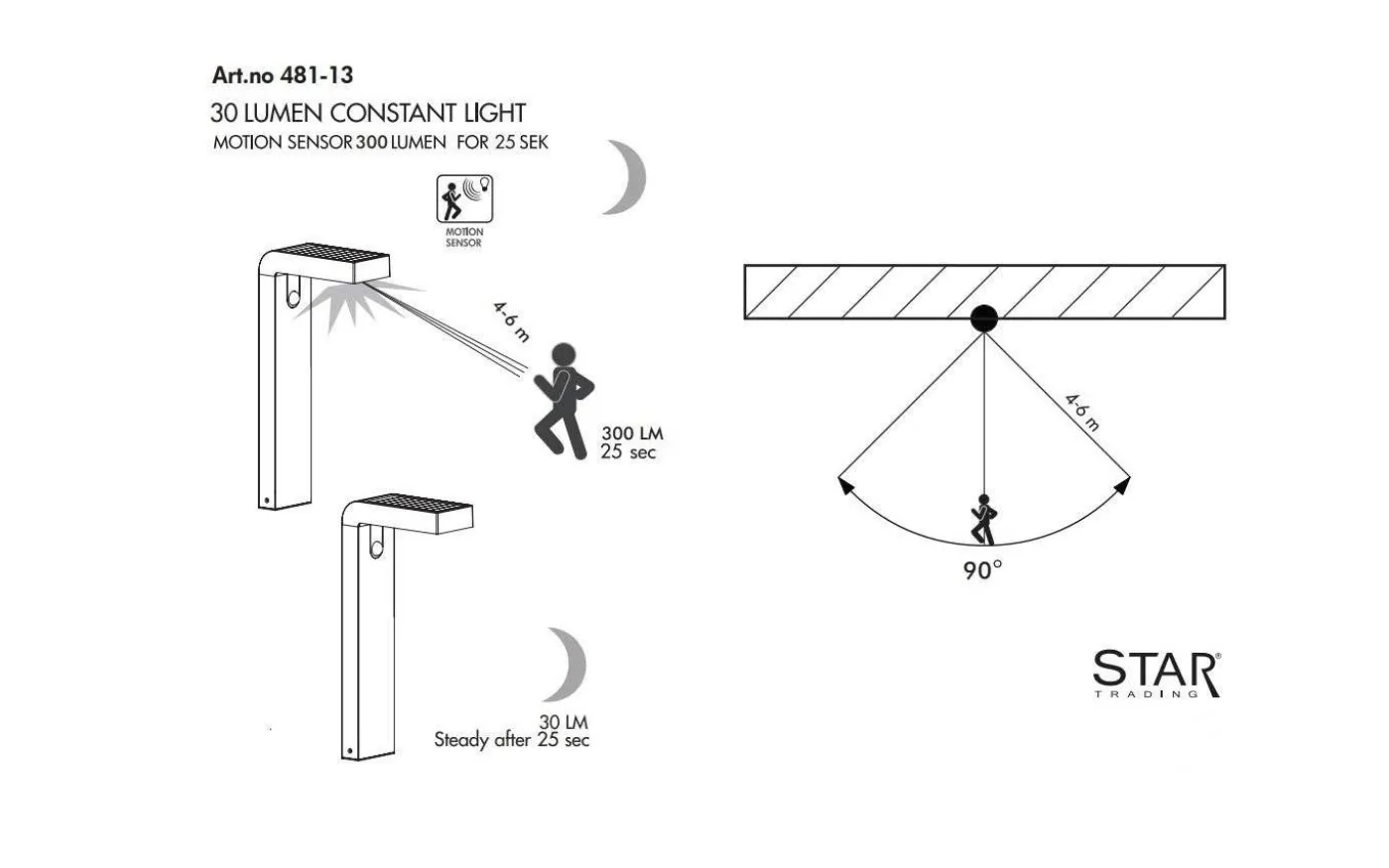 Art.no 481-13

30 LUMEN CONSTANT LIGHT

MOTION SENSOR 300 LUMEN FOR 25 SEK

MOTION SENSOR

4-6 m

300 LM
25 sec

30 LM
Steady after 25 sec

4-6 m

90°

STAR®
TRADING